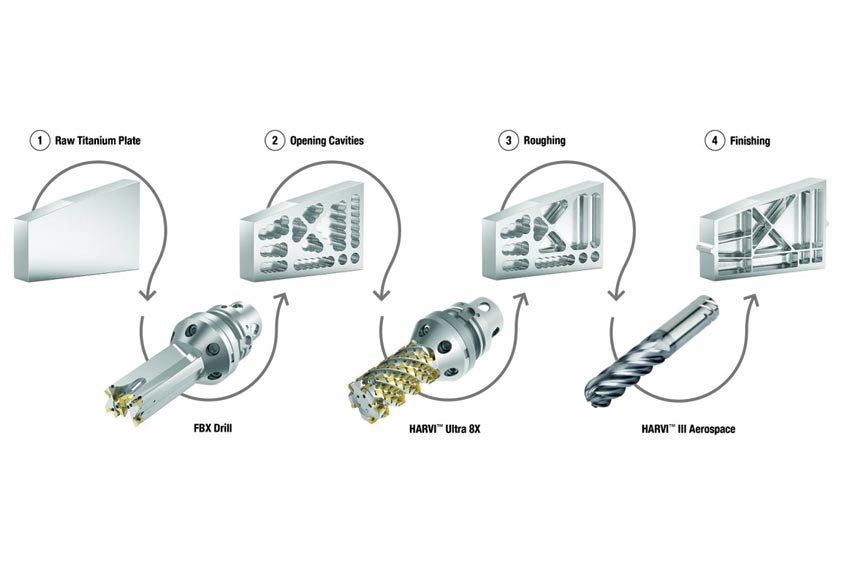 1 Raw Titanium Plate

2 Opening Cavities

3 Roughing

4 Finishing

FBX Drill

HARVI™ Ultra 8X

HARVI™ III Aerospace