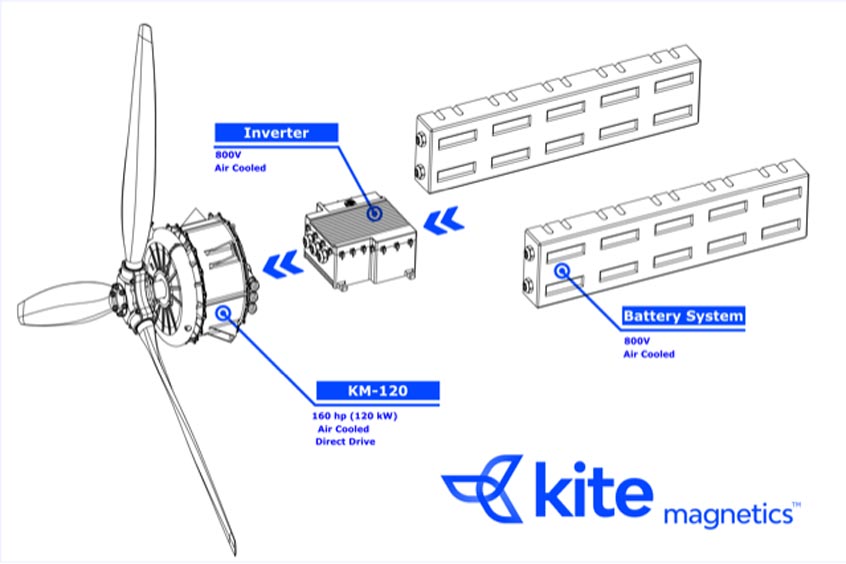 Inverter
800V
Air Cooled

Battery System
800V
Air Cooled

KM-120
160 hp (120 kW)
Air Cooled
Direct Drive

kite magnetics™