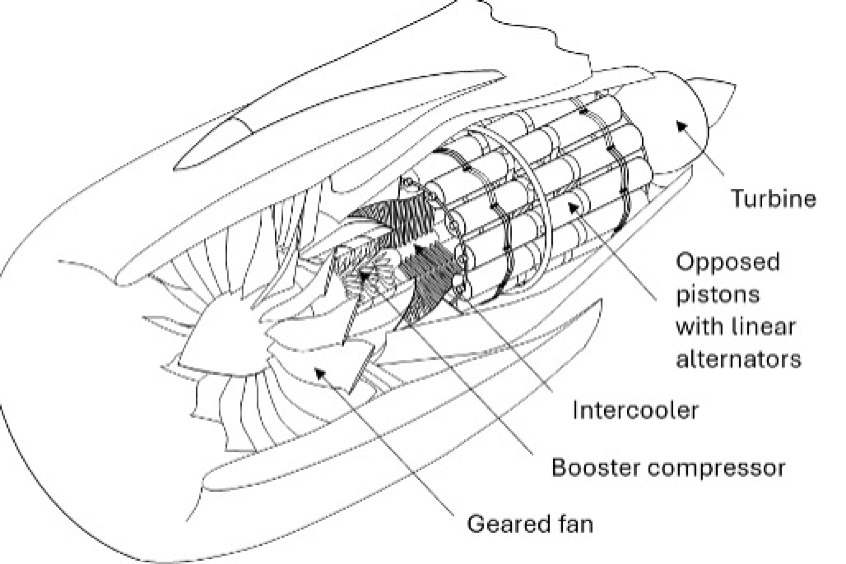 Turbine

Opposed pistons with linear alternators

Intercooler

Booster compressor

Geared fan